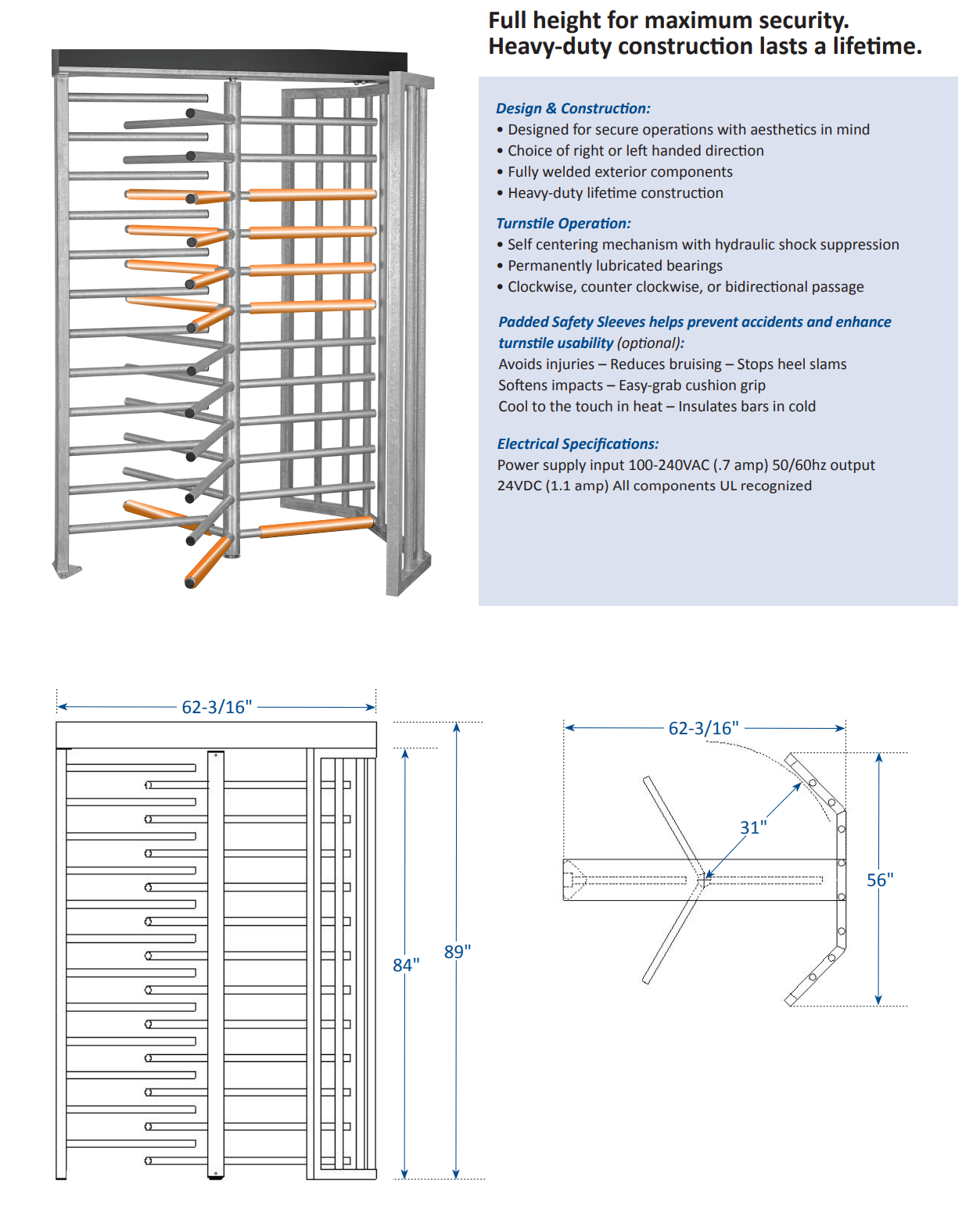 Full height for maximum security.
Heavy-duty construction lasts a lifetime.

Design & Construction:
• Designed for secure operations with aesthetics in mind
• Choice of right or left handed direction
• Fully welded exterior components
• Heavy-duty lifetime construction

Turnstile Operation:
• Self centering mechanism with hydraulic shock suppression
• Permanently lubricated bearings
• Clockwise, counter clockwise, or bidirectional passage

Padded Safety Sleeves helps prevent accidents and enhance turnstile usability (optional):
Avoids injuries – Reduces bruising – Stops heel slams
Softens impacts – Easy-grab cushion grip
Cool to the touch in heat – Insulates bars in cold

Electrical Specifications:
Power supply input 100-240VAC (.7 amp) 50/60hz output
24VDC (1.1 amp) All components UL recognized

62-3/16"
84"
89"

62-3/16"
31"
56"