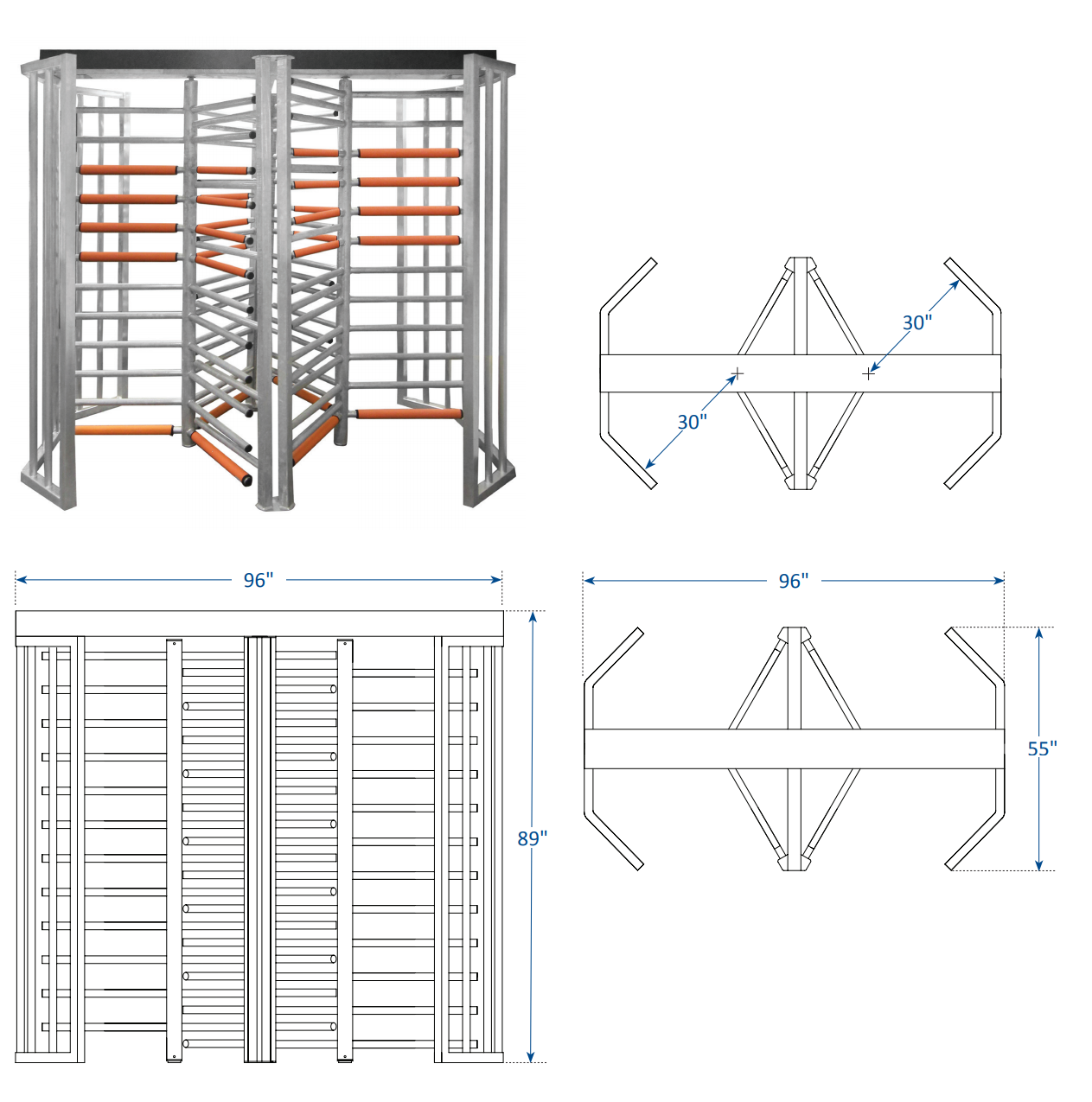 30"

30"

96"

89"

96"

55"